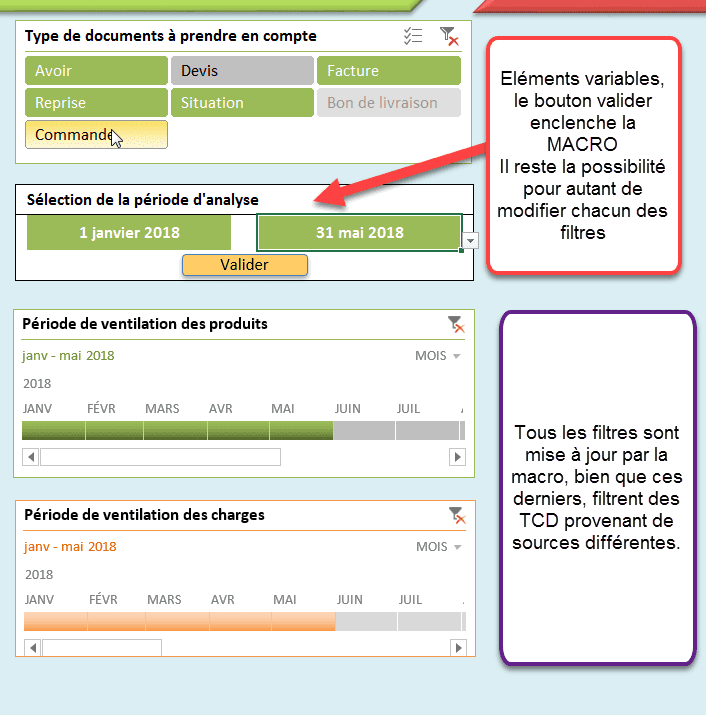 Type de documents à prendre en compte

Avoir
Devis
Facture
Reprise
Situation
Bon de livraison
Commande

Eléments variables, le bouton valider enclenche la MACRO
Il reste la possibilité pour autant de modifier chacun des filtres

Sélection de la période d'analyse

1 janvier 2018
31 mai 2018
Valider

Période de ventilation des produits

janv - mai 2018
MOIS
2018
JANV
FÉVR
MARS
AVR
MAI
JUIN
JUIL

Tous les filtres sont mise à jour par la macro, bien que ces derniers, filtrent des TCD provenant de sources différentes.

Période de ventilation des charges

janv - mai 2018
MOIS
2018
JANV
FÉVR
MARS
AVR
MAI
JUIN
JUIL